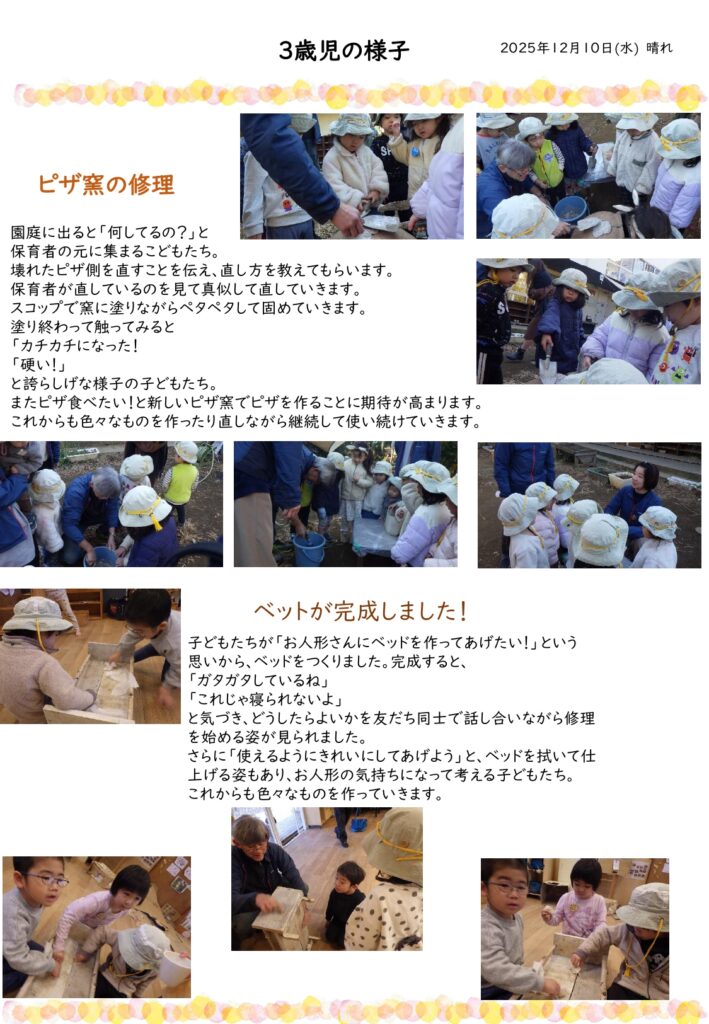 3歳児の様子

2025年12月10日(水) 晴れ

ピザ窯の修理

園庭に出ると「何してるの?」と
保育者の元に集まるこどもたち。
壊れたピザ側を直すことを伝え、直し方を教えてもらいます。
保育者が直しているのを見て真似して直していきます。
スコップで窯に塗りながらペタペタして固めていきます。
塗り終わって触ってみると
「カチカチになった!
「硬い!」
と誇らしげな様子の子どもたち。
またピザ食べたい!と新しいピザ窯でピザを作ることに期待が高まります。
これからも色々なものを作ったり直しながら継続して使い続けていきます。

ベットが完成しました!

子どもたちが「お人形さんにベッドを作ってあげたい!」という思いから、ベッドをつくりました。完成すると、
「ガタガタしているね」
「これじゃ寝られないよ」
と気づき、どうしたらよいかを友だち同士で話し合いながら修理を始める姿が見られました。
さらに「使えるようにきれいにしてあげよう」と、ベッドを拭いて仕上げる姿もあり、お人形の気持ちになって考える子どもたち。
これからも色々なものを作っていきます。